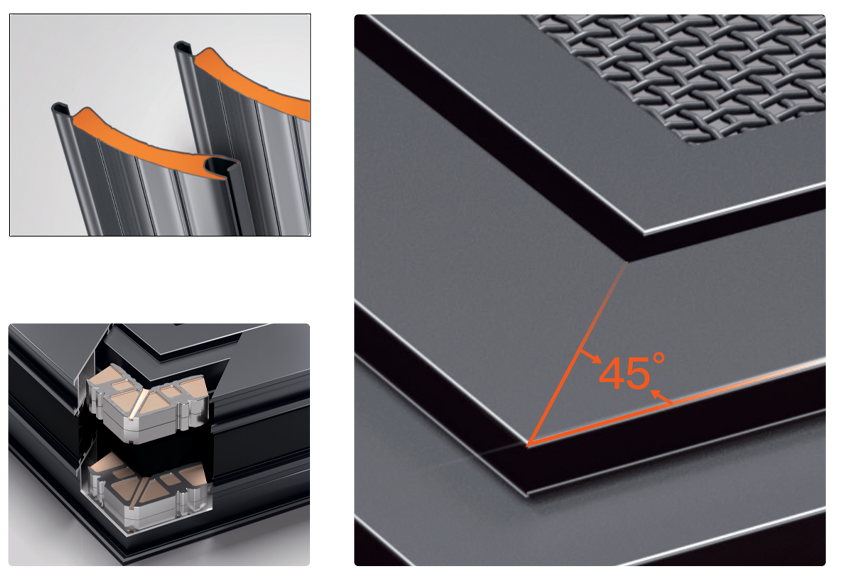 45°